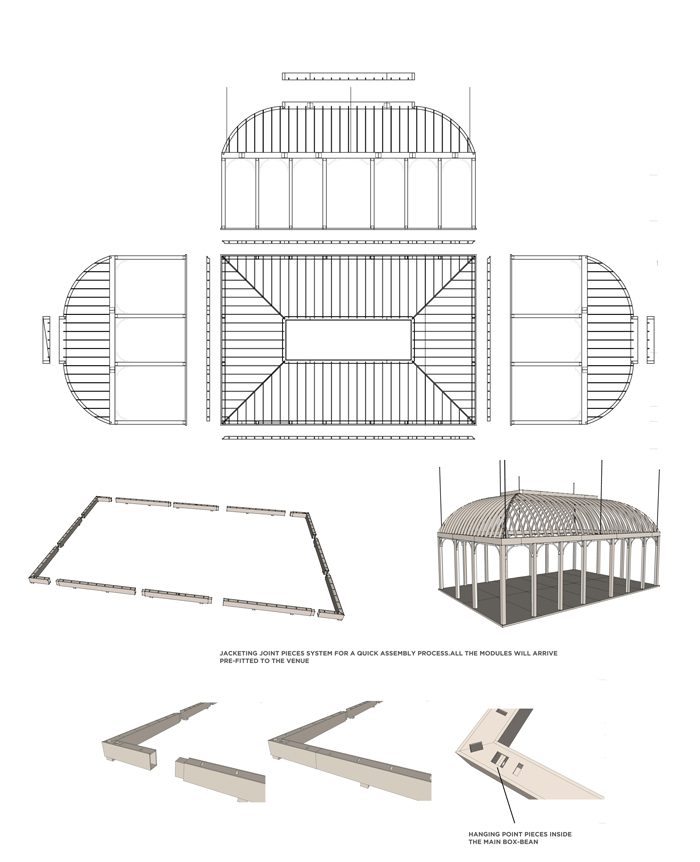 JACKETING JOINT PIECES SYSTEM FOR A QUICK ASSEMBLY PROCESS.ALL THE MODULES WILL ARRIVE PRE-FITTED TO THE VENUE

HANGING POINT PIECES INSIDE THE MAIN BOX-BEAN