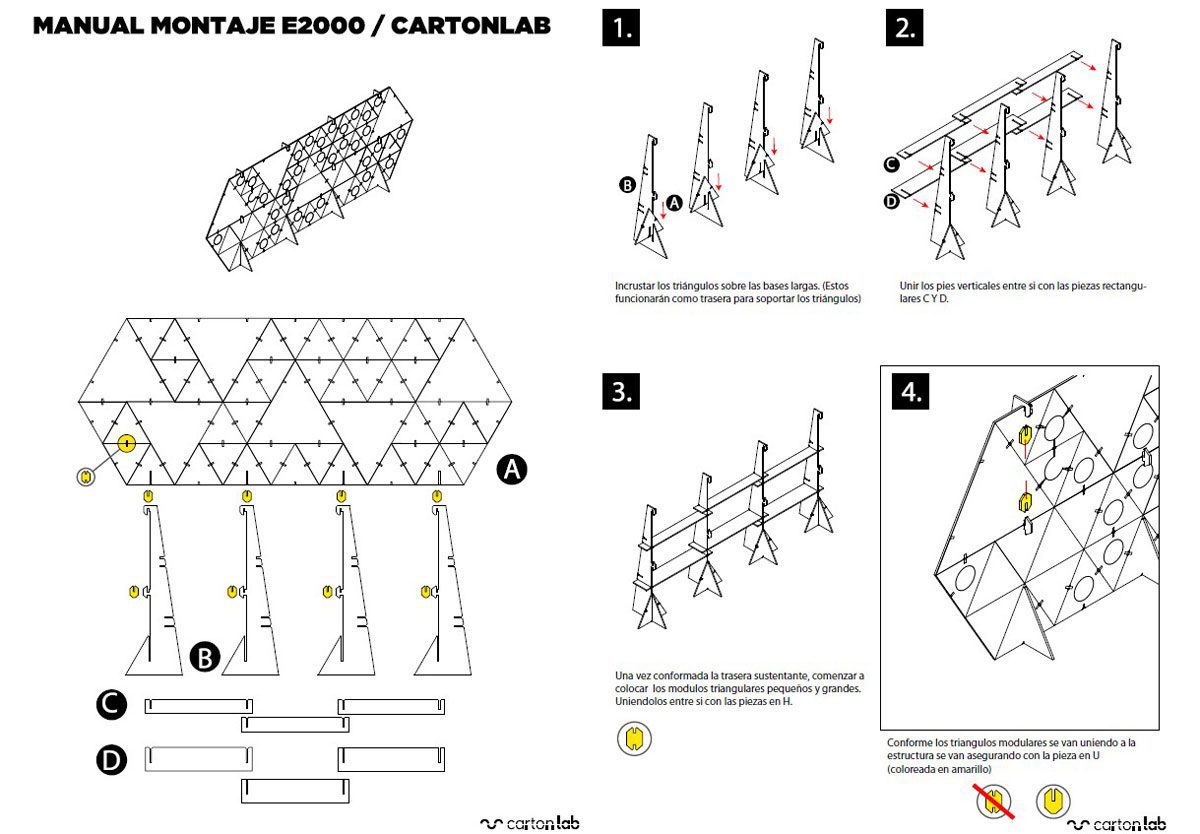 MANUAL MONTAJE E2000 / CARTONLAB

A

B

C

D

cartonlab

1.

B

A

Incrustar los triángulos sobre las bases largas. (Estos funcionarán como trasera para soportar los triángulos)

2.

C

D

Unir los pies verticales entre si con las piezas rectangulares C Y D.

3.

Una vez conformada la trasera sustentante, comenzar a colocar los modulos triangulares pequeños y grandes. Uniendolos entre si con las piezas en H.

4.

Conforme los triangulos modulares se van uniendo a la estructura se van asegurando con la pieza en U (coloreada en amarillo)

cartonlab